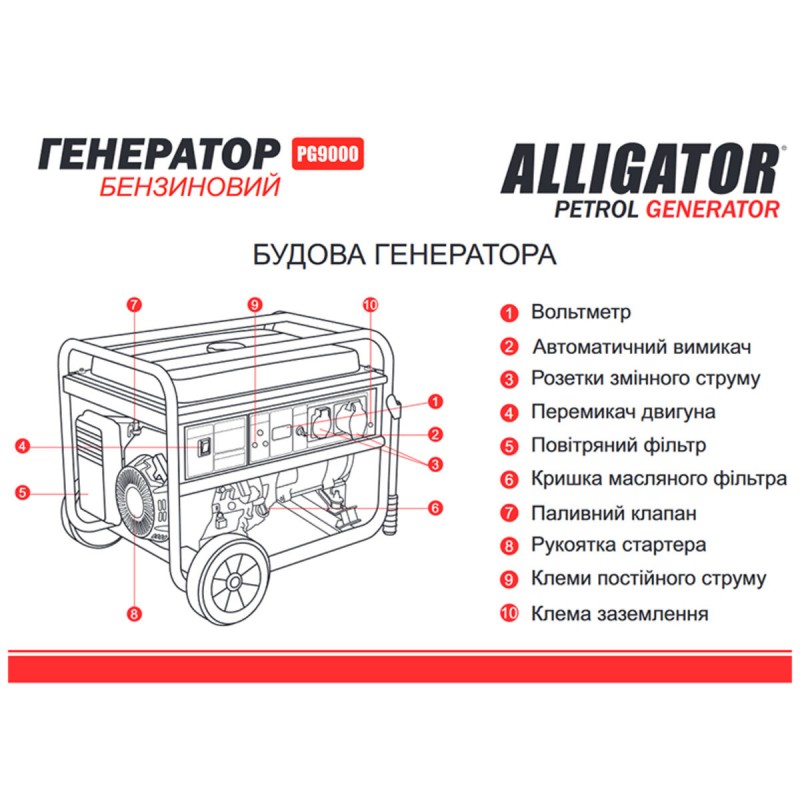 ГЕНЕРАТОР PG9000
БЕНЗИНОВИЙ

ALLIGATOR®
PETROL GENERATOR

БУДОВА ГЕНЕРАТОРА

7
9
10
1
2
3
4
5
6
8

1 Вольтметр
2 Автоматичний вимикач
3 Розетки змінного струму
4 Перемикач двигуна
5 Повітряний фільтр
6 Кришка масляного фільтра
7 Паливний клапан
8 Рукоятка стартера
9 Клеми постійного струму
10 Клема заземлення