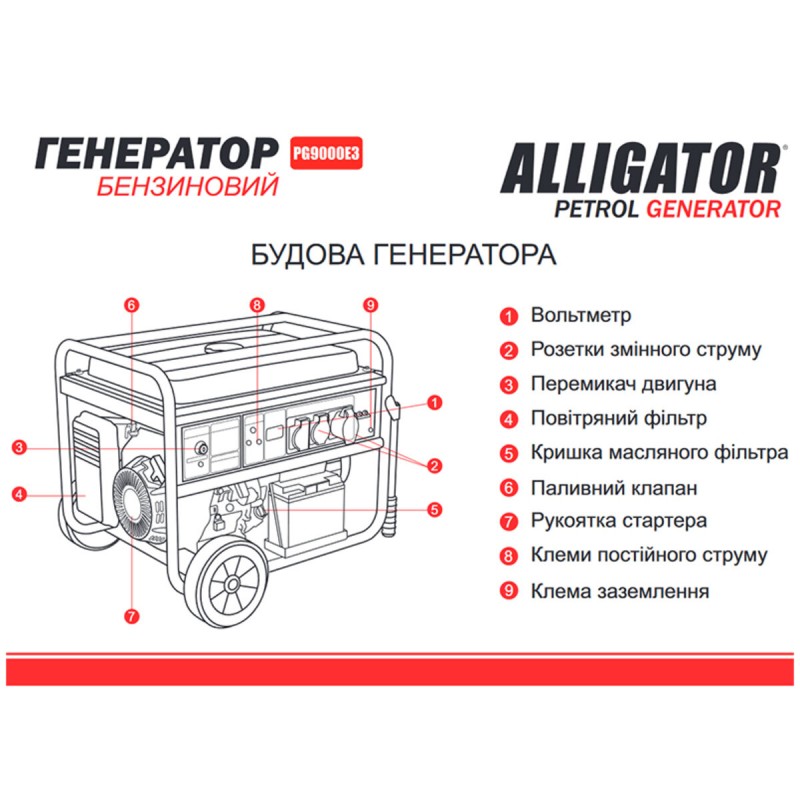 ГЕНЕРАТОР PG9000E3
БЕНЗИНОВИЙ

ALLIGATOR®
PETROL GENERATOR

БУДОВА ГЕНЕРАТОРА

6
8
9
1
3
2
4
5
7

1 Вольтметр
2 Розетки змінного струму
3 Перемикач двигуна
4 Повітряний фільтр
5 Кришка масляного фільтра
6 Паливний клапан
7 Рукоятка стартера
8 Клеми постійного струму
9 Клема заземлення