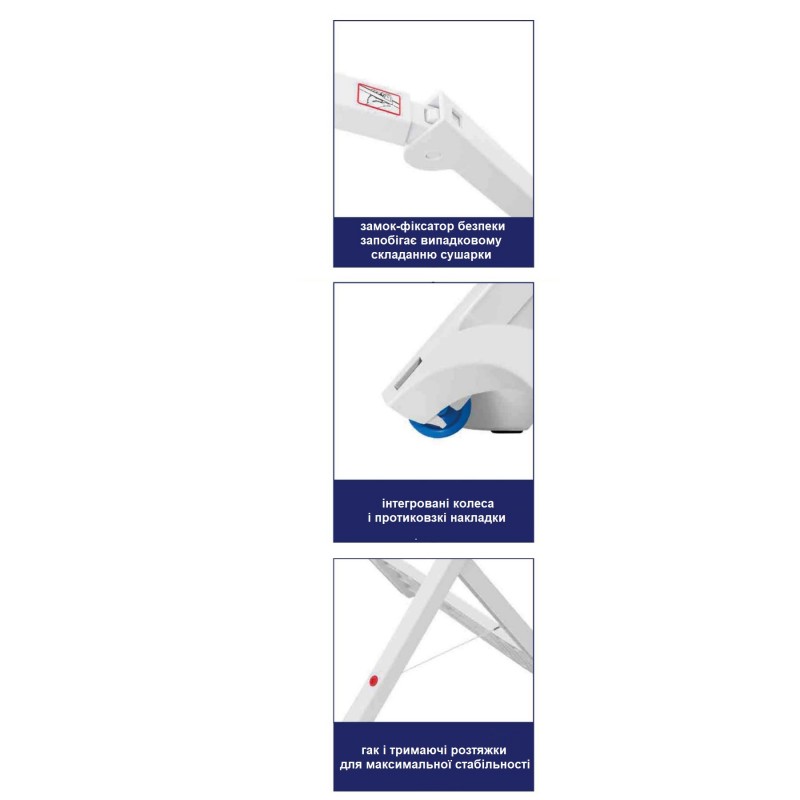 замок-фіксатор безпеки запобігає випадковому складанню сушарки

інтегровані колеса і протиковзкі накладки

гак і тримаючі розтяжки для максимальної стабільності