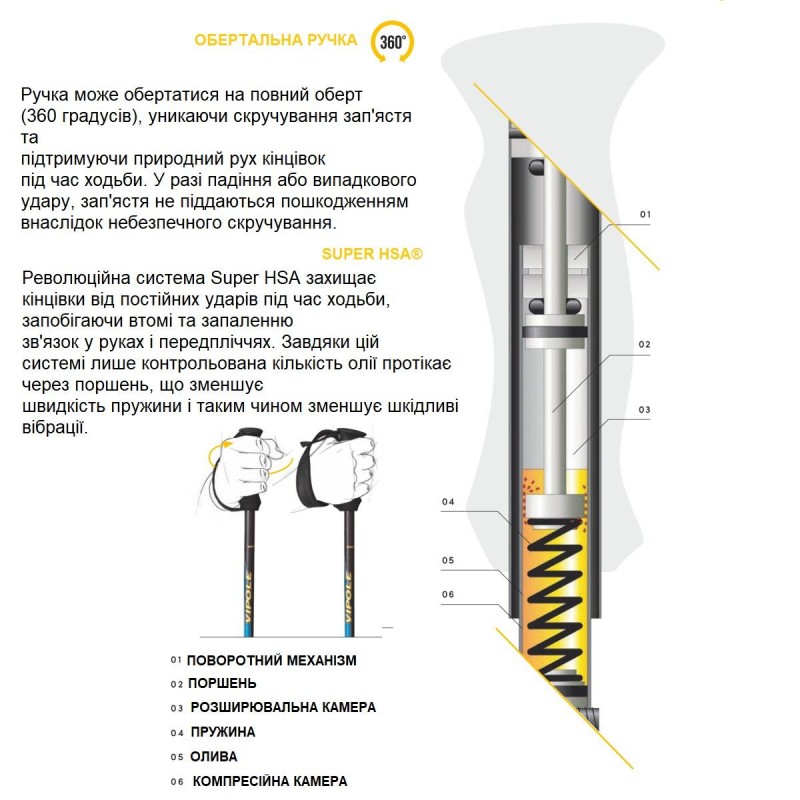 ОБЕРТАЛЬНА РУЧКА 360°

Ручка може обертатися на повний оберт (360 градусів), уникаючи скручування зап'ястя та підтримуючи природний рух кінцівок під час ходьби. У разі падіння або випадкового удару, зап'ястя не піддаються пошкодженням внаслідок небезпечного скручування.

SUPER HSA®

Революційна система Super HSA захищає кінцівки від постійних ударів під час ходьби, запобігаючи втомі та запаленню зв'язок у руках і передпліччях. Завдяки цій системі лише контрольована кількість олії протікає через поршень, що зменшує швидкість пружини і таким чином зменшує шкідливі вібрації.

VIPOLE

VIPOLE

01
02
03
04
05
06

01 ПОВОРОТНИЙ МЕХАНІЗМ
02 ПОРШЕНЬ
03 РОЗШИРЮВАЛЬНА КАМЕРА
04 ПРУЖИНА
05 ОЛИВА
06 КОМПРЕСІЙНА КАМЕРА