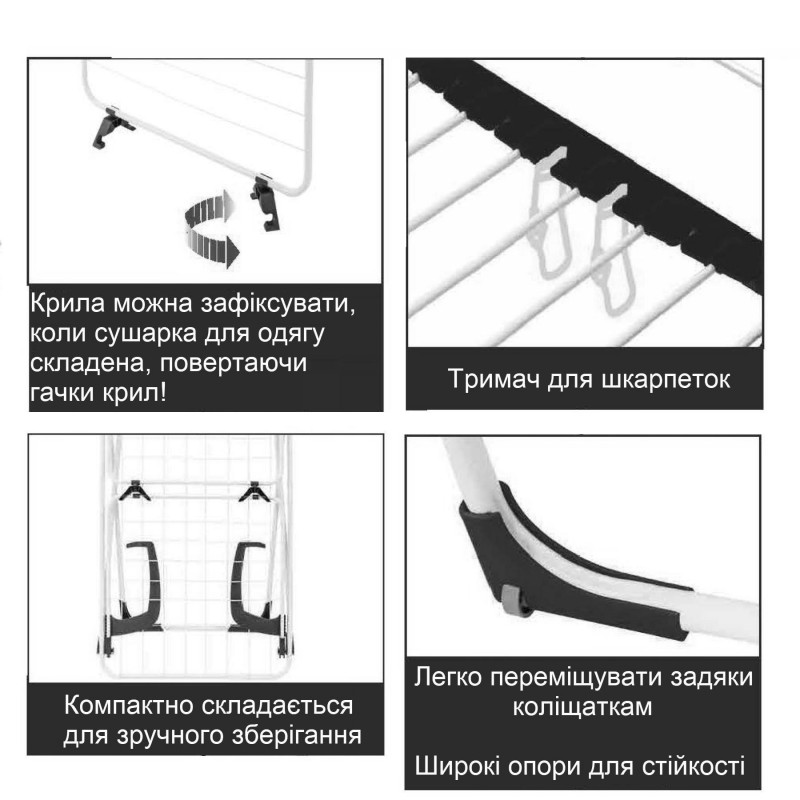 Крила можна зафіксувати, коли сушарка для одягу складена, повертаючи гачки крил!

Тримач для шкарпеток

Компактно складається для зручного зберігання

Легко переміщувати задяки коліщаткам

Широкі опори для стійкості